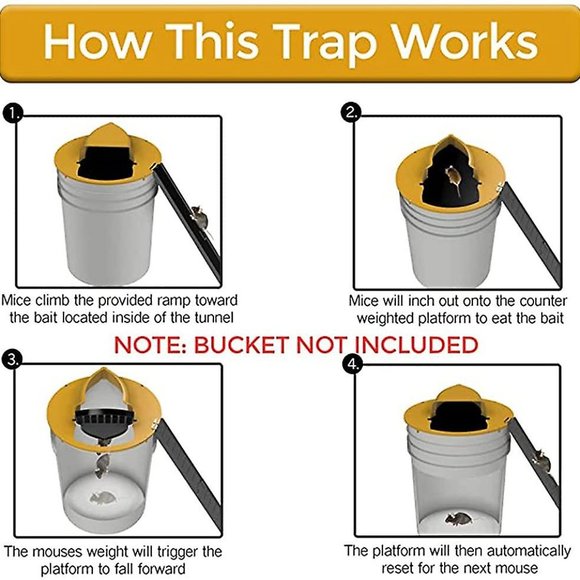 How This Trap Works

1.

Mice climb the provided ramp toward the bait located inside of the tunnel

2.

Mice will inch out onto the counter weighted platform to eat the bait

NOTE: BUCKET NOT INCLUDED

3.

The mouses weight will trigger the platform to fall forward

4.

The platform will then automatically reset for the next mouse